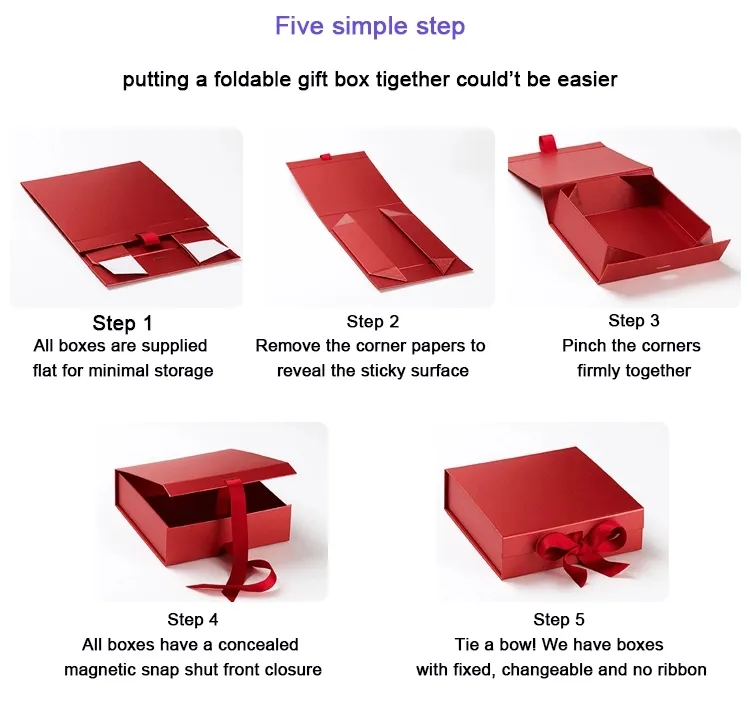 Five simple step

putting a foldable gift box tigether could't be easier

Step 1
All boxes are supplied flat for minimal storage

Step 2
Remove the corner papers to reveal the sticky surface

Step 3
Pinch the corners firmly together

Step 4
All boxes have a concealed magnetic snap shut front closure

Step 5
Tie a bow! We have boxes with fixed, changeable and no ribbon