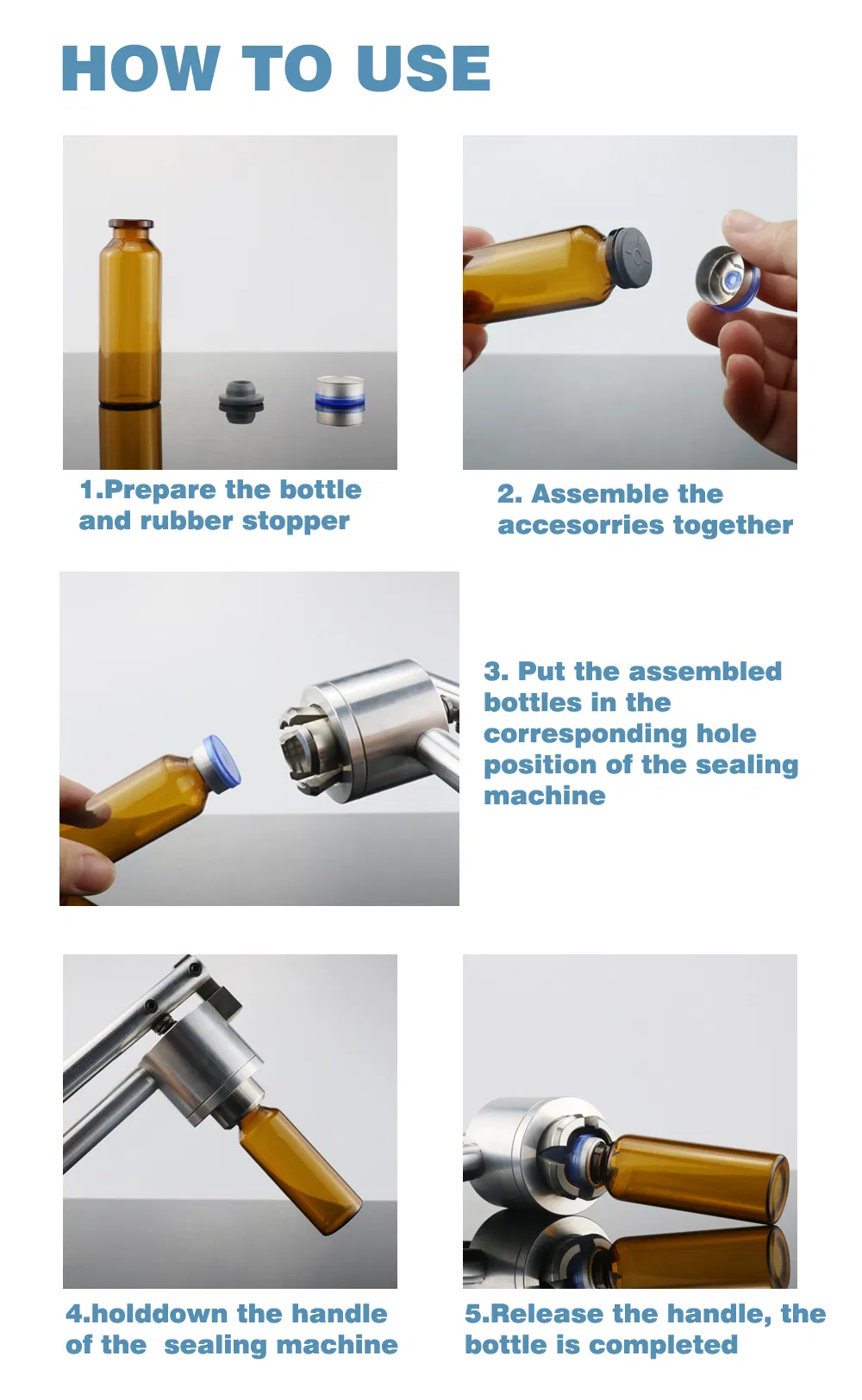 HOW TO USE

1.Prepare the bottle and rubber stopper

2. Assemble the accesorries together

3. Put the assembled bottles in the corresponding hole position of the sealing machine

4.holddown the handle of the sealing machine

5.Release the handle, the bottle is completed