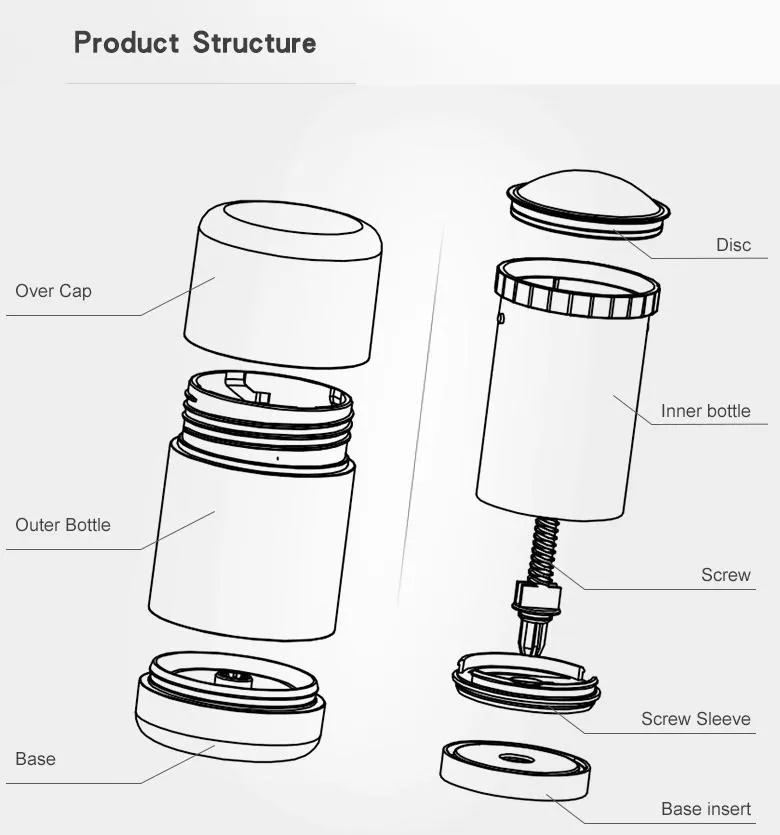 Product Structure

Over Cap

Outer Bottle

Base

Disc

Inner bottle

Screw

Screw Sleeve

Base insert